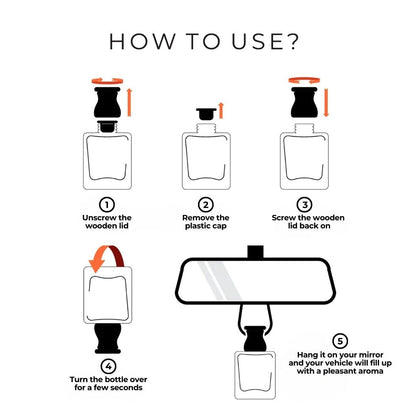 HOW TO USE?

1
Unscrew the wooden lid

2
Remove the plastic cap

3
Screw the wooden lid back on

4
Turn the bottle over for a few seconds

5
Hang it on your mirror and your vehicle will fill up with a pleasant aroma